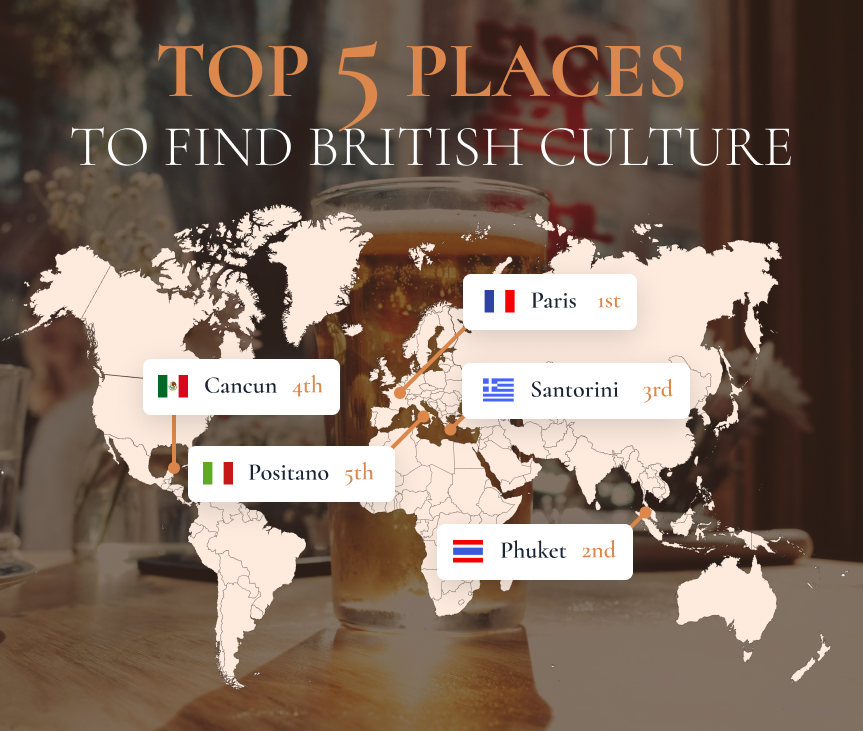 TOP 5 PLACES
TO FIND BRITISH CULTURE

Paris 1st

Cancun 4th

Santorini 3rd

Positano 5th

Phuket 2nd